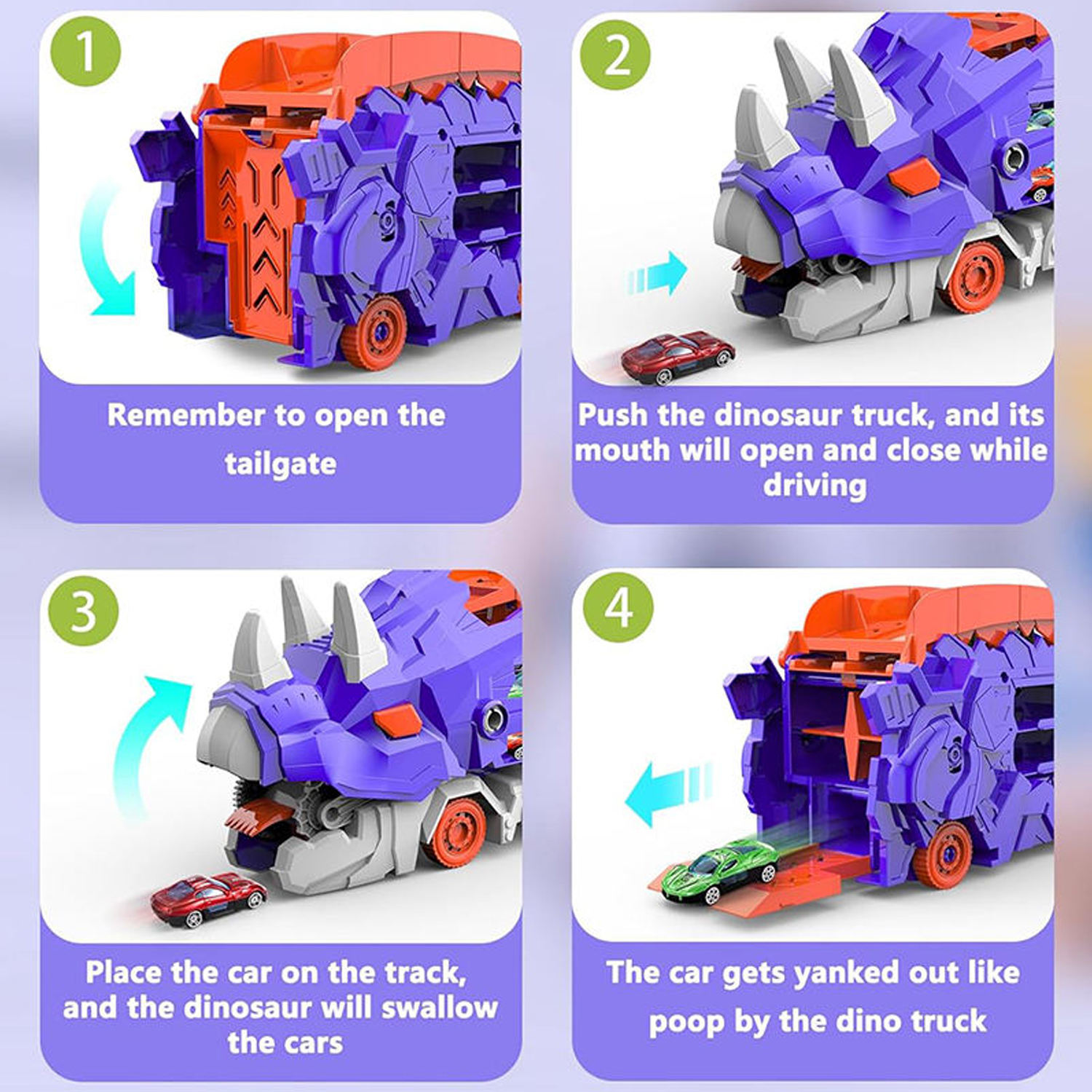 1

Remember to open the tailgate

2

Push the dinosaur truck, and its mouth will open and close while driving

3

Place the car on the track, and the dinosaur will swallow the cars

4

The car gets yanked out like poop by the dino truck