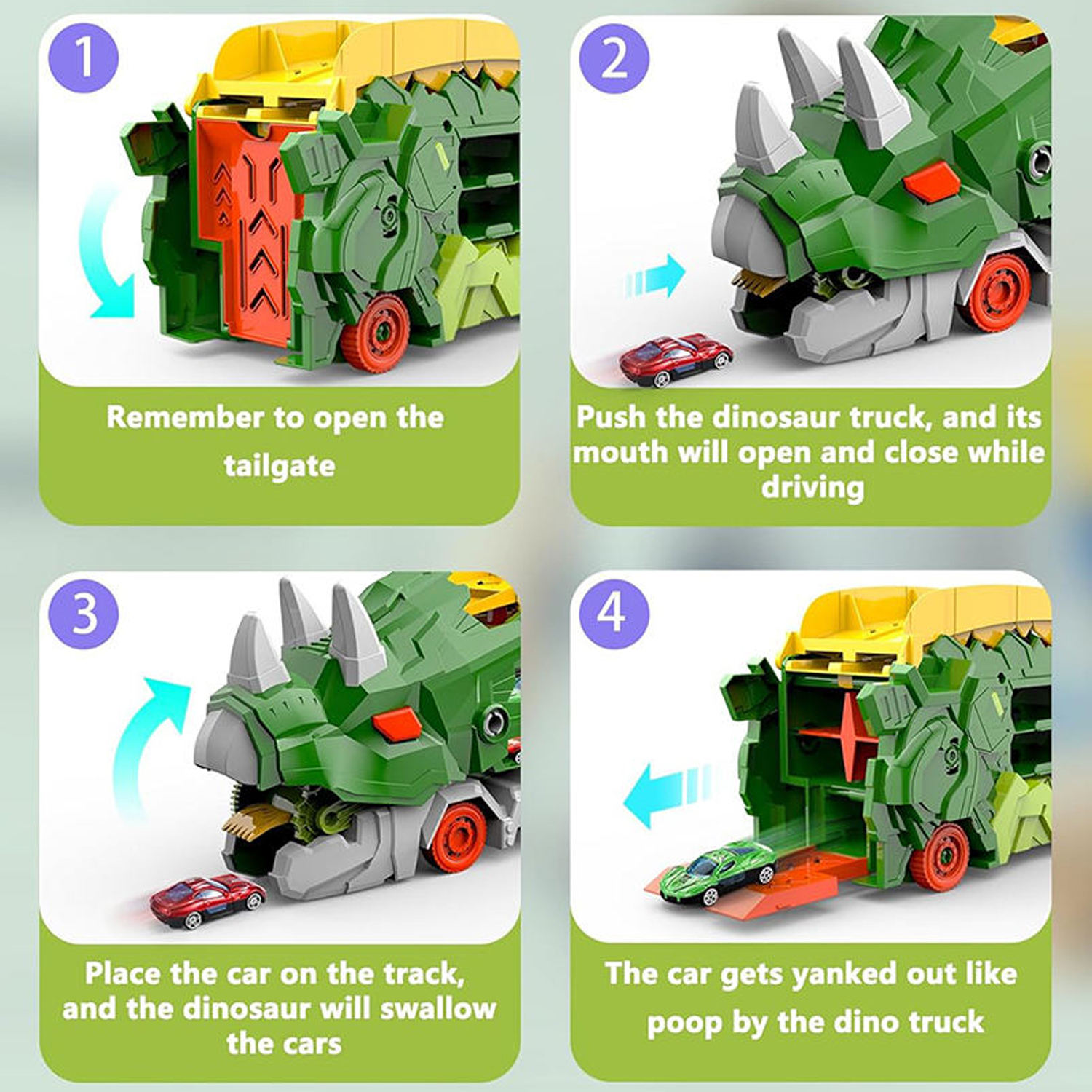 1

Remember to open the tailgate

2

Push the dinosaur truck, and its mouth will open and close while driving

3

Place the car on the track, and the dinosaur will swallow the cars

4

The car gets yanked out like poop by the dino truck